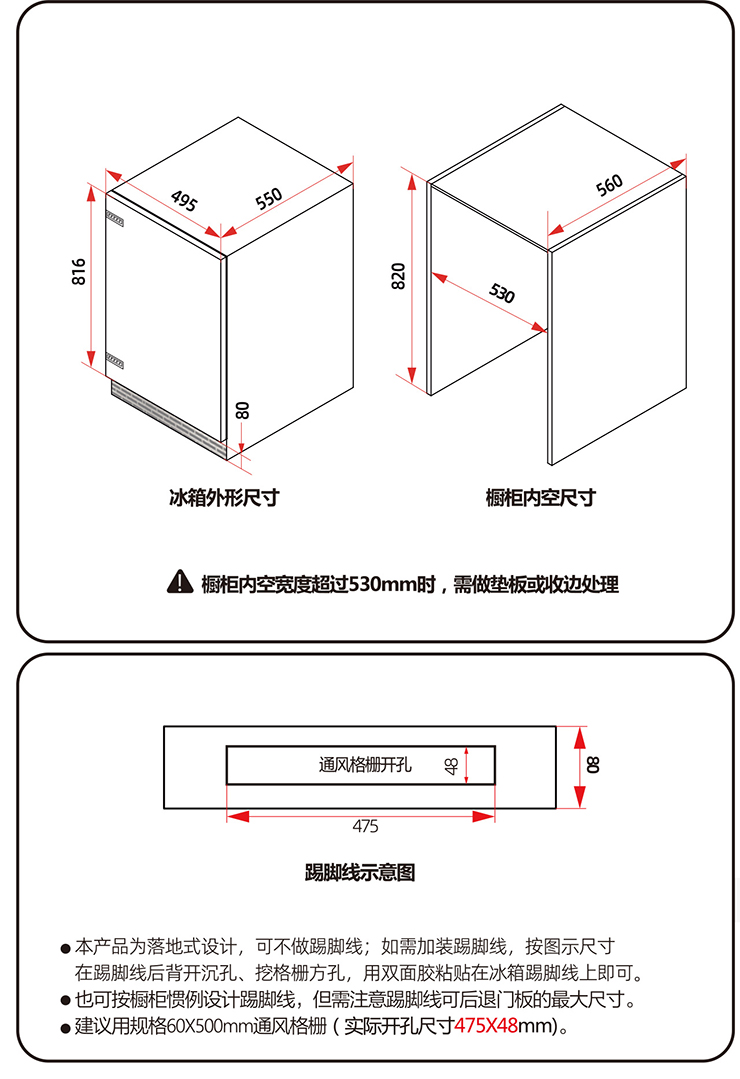 495
550
816
80
冰箱外形尺寸

560
820
530
橱柜内空尺寸

橱柜内空宽度超过530mm时，需做垫板或收边处理

通风格栅开孔
48
80
475
踢脚线示意图

● 本产品为落地式设计，可不做踢脚线；如需加装踢脚线，按图示尺寸在踢脚线后背开沉孔、挖格栅方孔，用双面胶粘贴在冰箱踢脚线上即可。
● 也可按橱柜惯例设计踢脚线，但需注意踢脚线可后退门板的最大尺寸。
● 建议用规格60X500mm通风格栅（实际开孔尺寸475X48mm）。