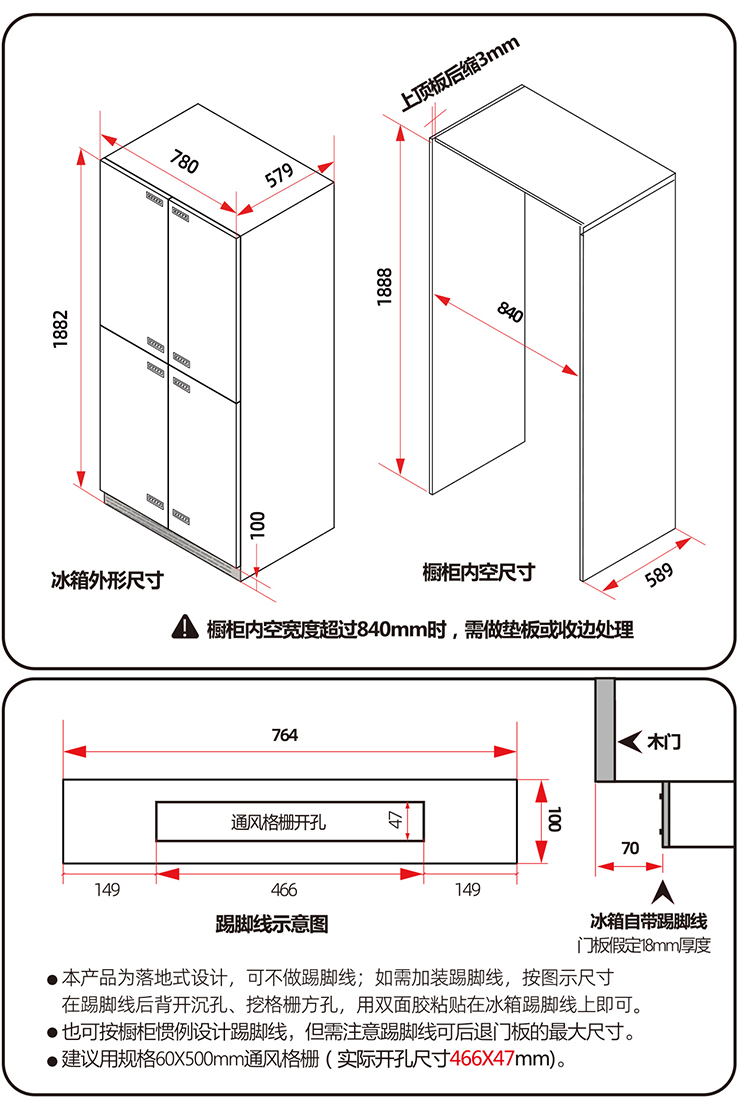 780

579

1882

100

冰箱外形尺寸

上顶板后缩3mm

1888

840

589

橱柜内空尺寸

橱柜内空宽度超过840mm时，需做垫板或收边处理

764

通风格栅开孔

47

100

149

466

149

踢脚线示意图

木门

70

冰箱自带踢脚线

门板假定18mm厚度

●本产品为落地式设计，可不做踢脚线；如需加装踢脚线，按图示尺寸在踢脚线后背开沉孔、挖格栅方孔，用双面胶粘贴在冰箱踢脚线上即可。

●也可按橱柜惯例设计踢脚线，但需注意踢脚线可后退门板的最大尺寸。

●建议用规格60X500mm通风格栅（实际开孔尺寸466X47mm）。